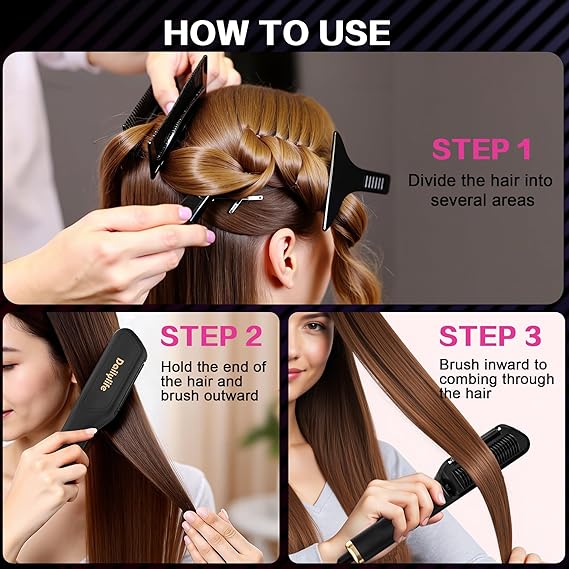 HOW TO USE

STEP 1
Divide the hair into several areas

Dailylife

STEP 2
Hold the end of the hair and brush outward

STEP 3
Brush inward to combing through the hair