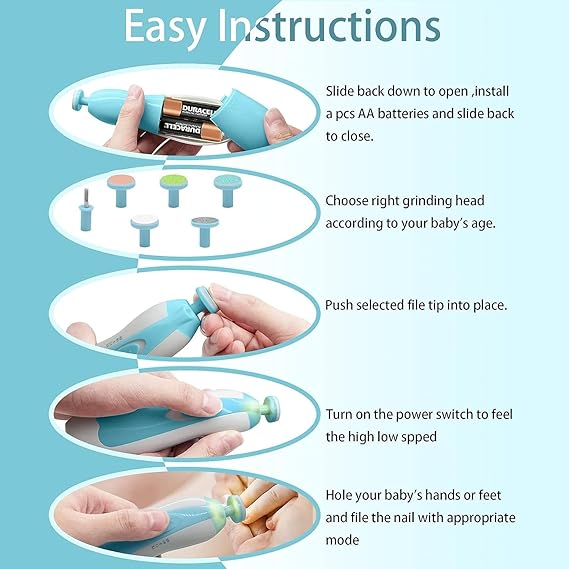 Easy Instructions

DURACELL
DURACELL

Slide back down to open ,install a pcs AA batteries and slide back to close.

Choose right grinding head according to your baby's age.

Push selected file tip into place.

Turn on the power switch to feel the high low spped

Hole your baby's hands or feet and file the nail with appropriate mode